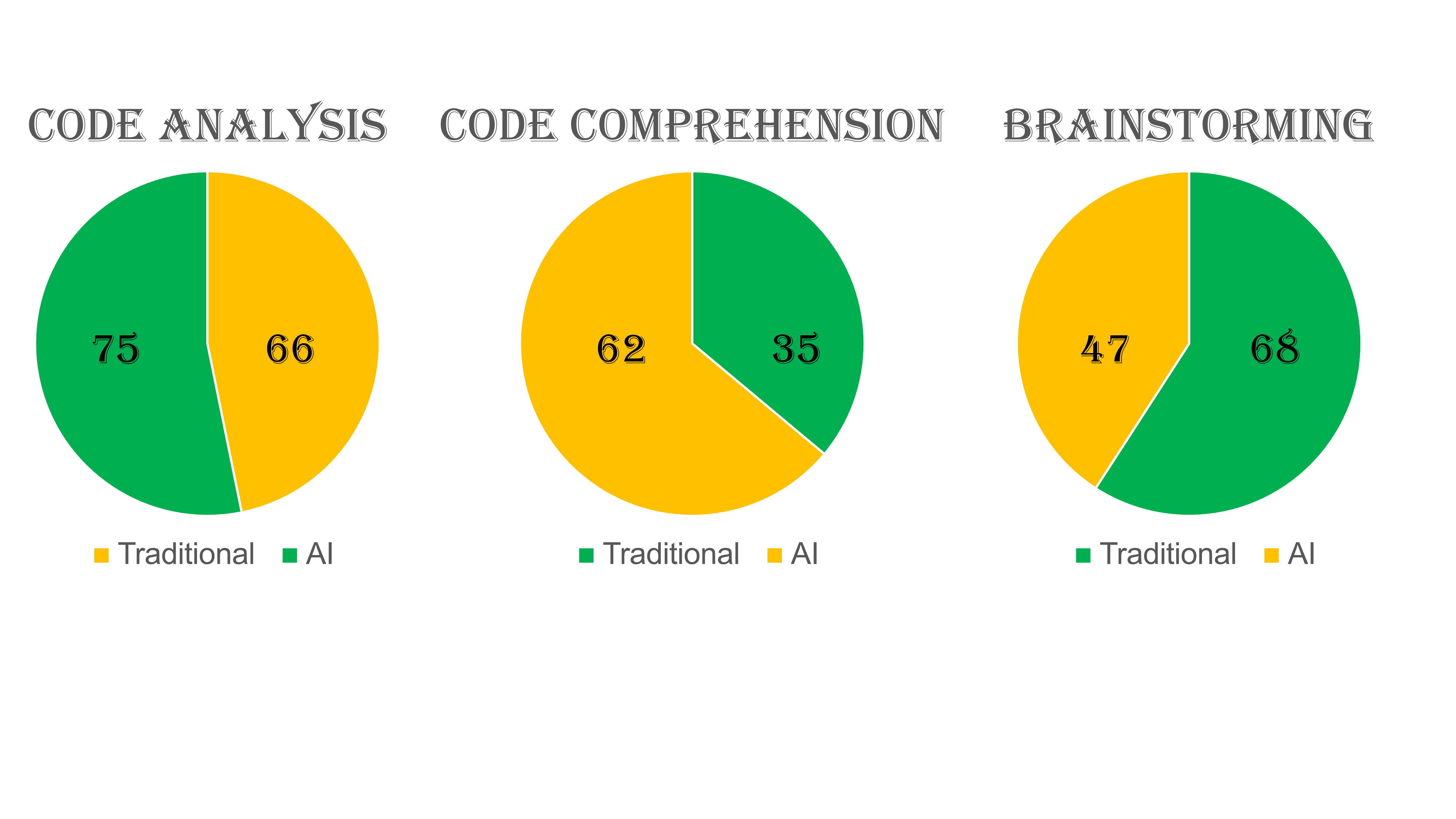 CODE ANALYSIS

75

66

Traditional AI

CODE COMPREHENSION

62

35

Traditional AI

BRAINSTORMING

47

68

Traditional AI